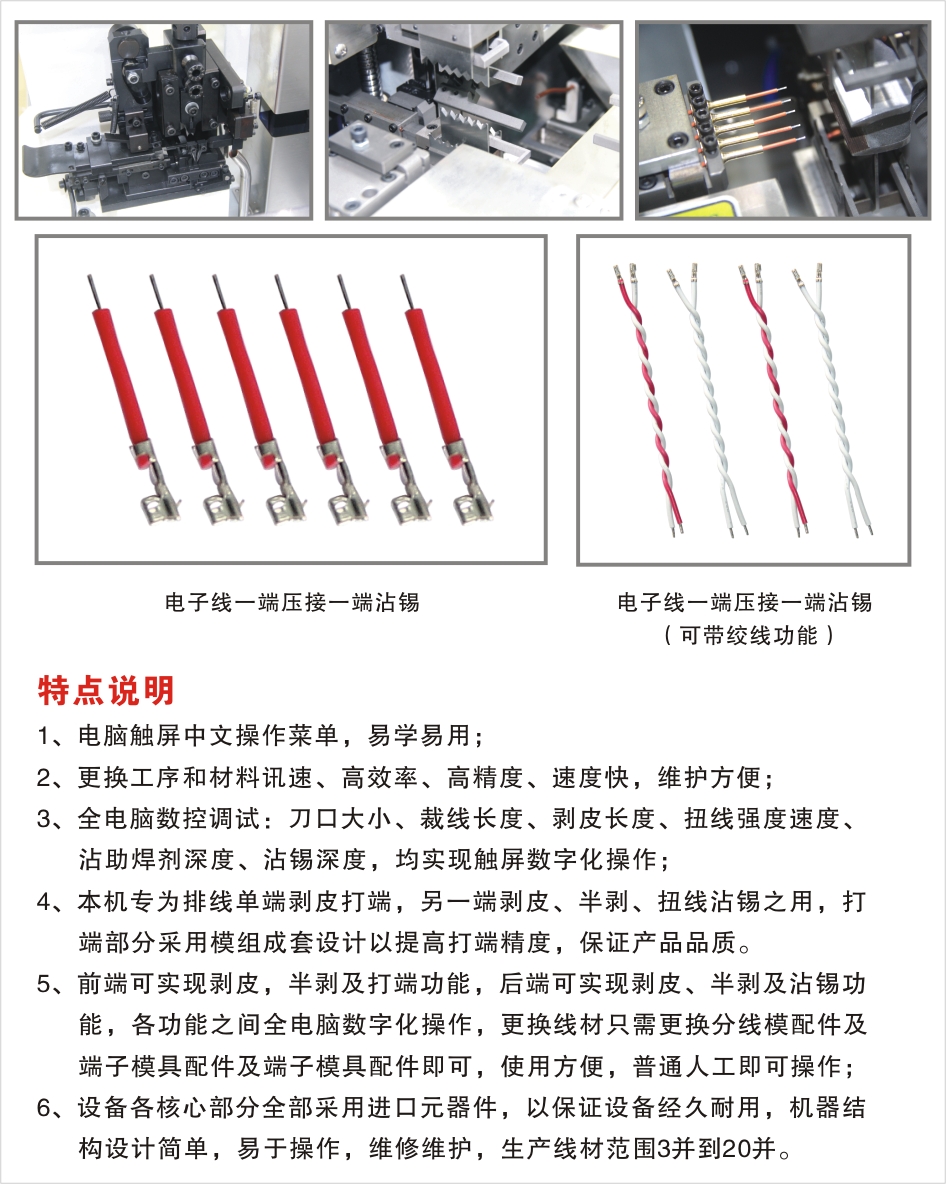 电子线一端压接一端沾锡

电子线一端压接一端沾锡
（可带绞线功能）

特点说明

1、电脑触屏中文操作菜单，易学易用；

2、更换工序和材料讯速、高效率、高精度、速度快，维护方便；

3、全电脑数控调试：刀口大小、裁线长度、剥皮长度、扭线强度速度、沾助焊剂深度、沾锡深度，均实现触屏数字化操作；

4、本机专为排线单端剥皮打端，另一端剥皮、半剥、扭线沾锡之用，打端部分采用模组成套设计以提高打端精度，保证产品品质。

5、前端可实现剥皮，半剥及打端功能，后端可实现剥皮、半剥及沾锡功能，各功能之间全电脑数字化操作，更换线材只需更换分线模配件及端子模具配件及端子模具配件即可，使用方便，普通人工即可操作；

6、设备各核心部分全部采用进口元器件，以保证设备经久耐用，机器结构设计简单，易于操作，维修维护，生产线材范围3并到20并。